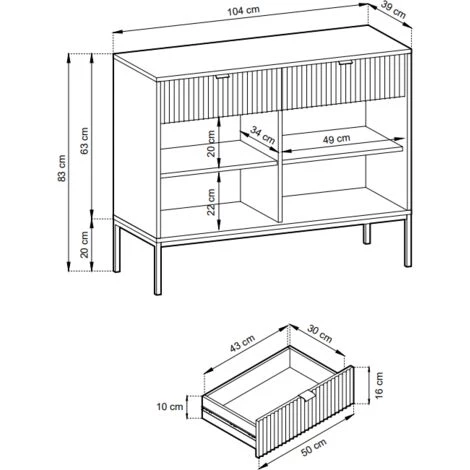 104 cm
39 cm
83 cm
63 cm
20 cm
20 cm
34 cm
49 cm
22 cm
43 cm
30 cm
16 cm
10 cm
50 cm