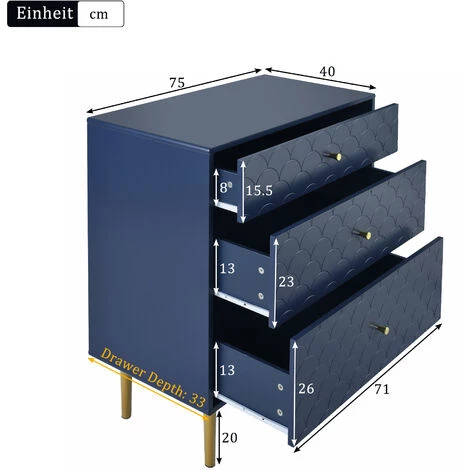 Einheit cm

75

40

8

15.5

13

23

13

26

71

Drawer Depth: 33

20