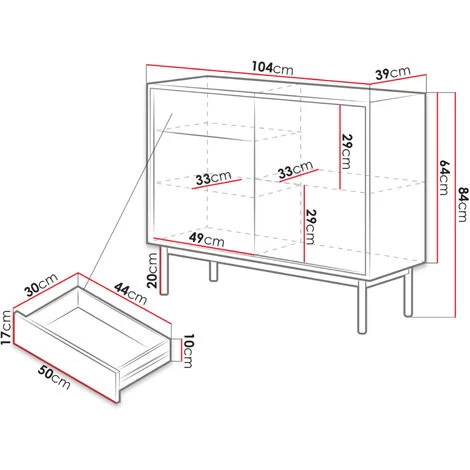 104cm
39cm
29cm
64cm
84cm
33cm
33cm
29cm
49cm
20cm
30cm
44cm
17cm
10cm
50cm