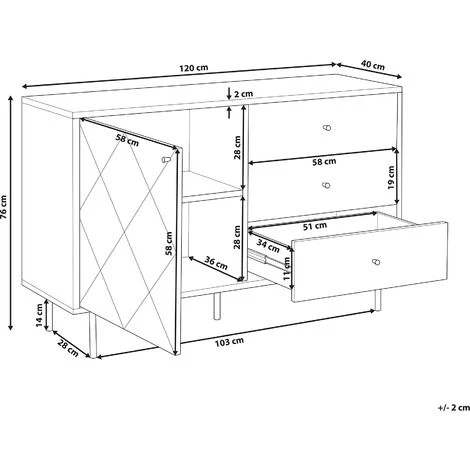 120 cm
40 cm
2 cm
76 cm
58 cm
28 cm
58 cm
19 cm
58 cm
28 cm
51 cm
34 cm
36 cm
11 cm
14 cm
28 cm
103 cm
+/- 2 cm